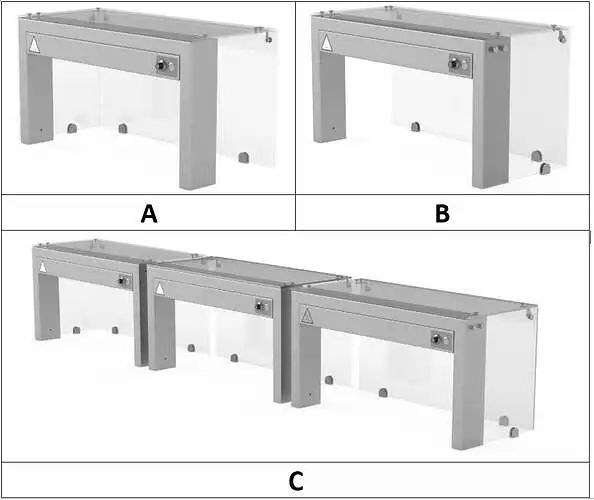 A

B

C